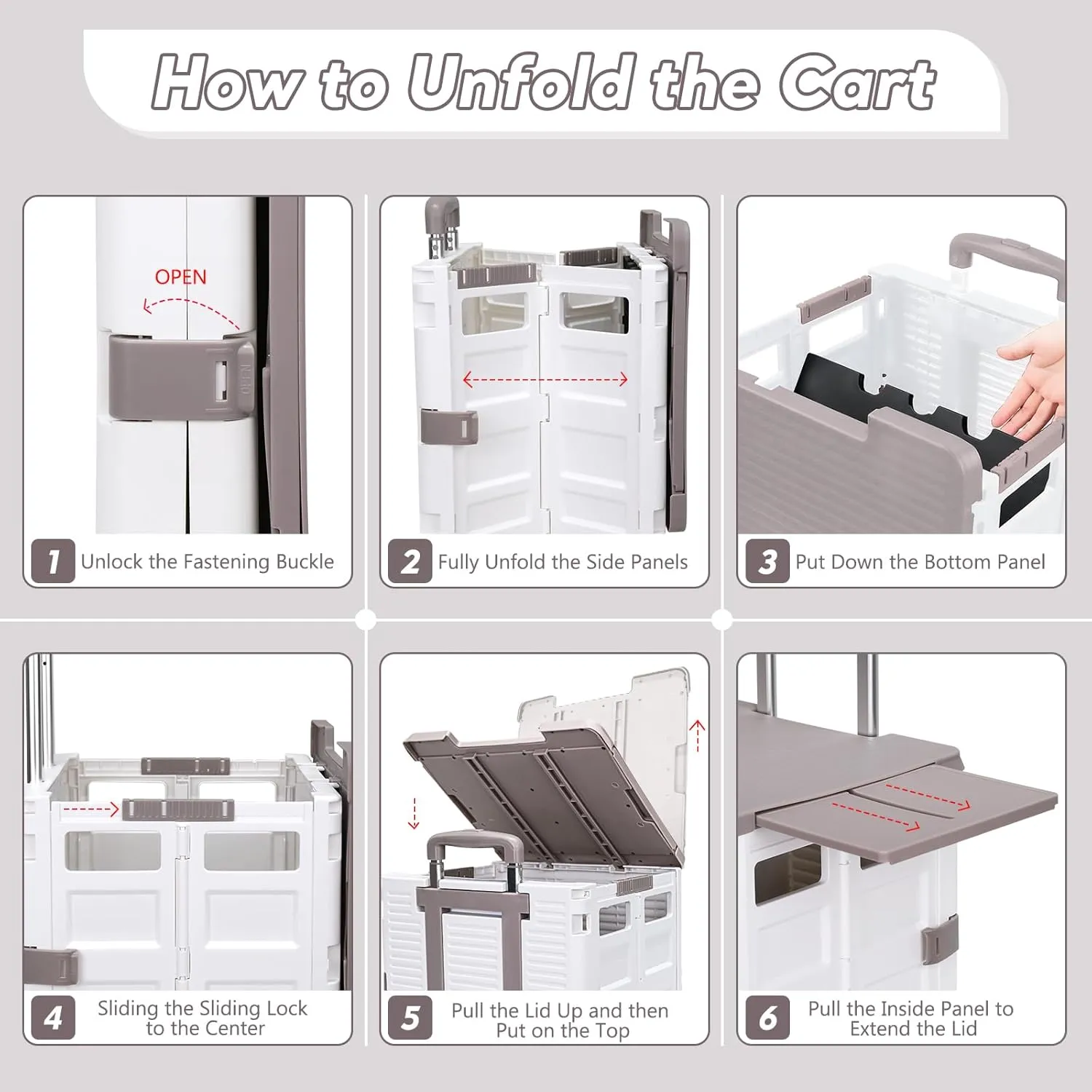 How to Unfold the Cart

OPEN

OPEN

1 Unlock the Fastening Buckle

2 Fully Unfold the Side Panels

3 Put Down the Bottom Panel

4 Sliding the Sliding Lock to the Center

5 Pull the Lid Up and then Put on the Top

6 Pull the Inside Panel to Extend the Lid