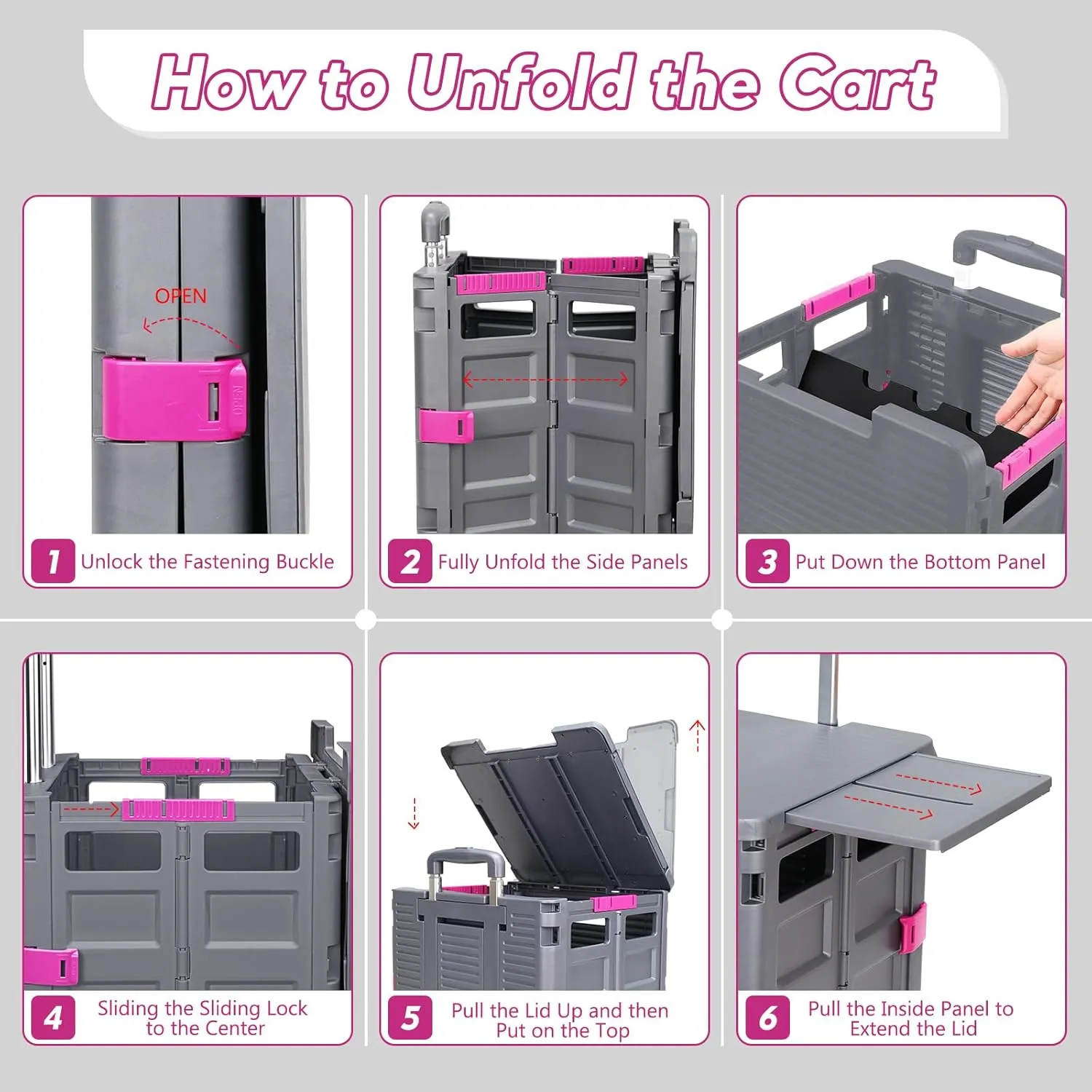 How to Unfold the Cart

OPEN

OPEN

1 Unlock the Fastening Buckle

2 Fully Unfold the Side Panels

3 Put Down the Bottom Panel

4 Sliding the Sliding Lock to the Center

5 Pull the Lid Up and then Put on the Top

6 Pull the Inside Panel to Extend the Lid