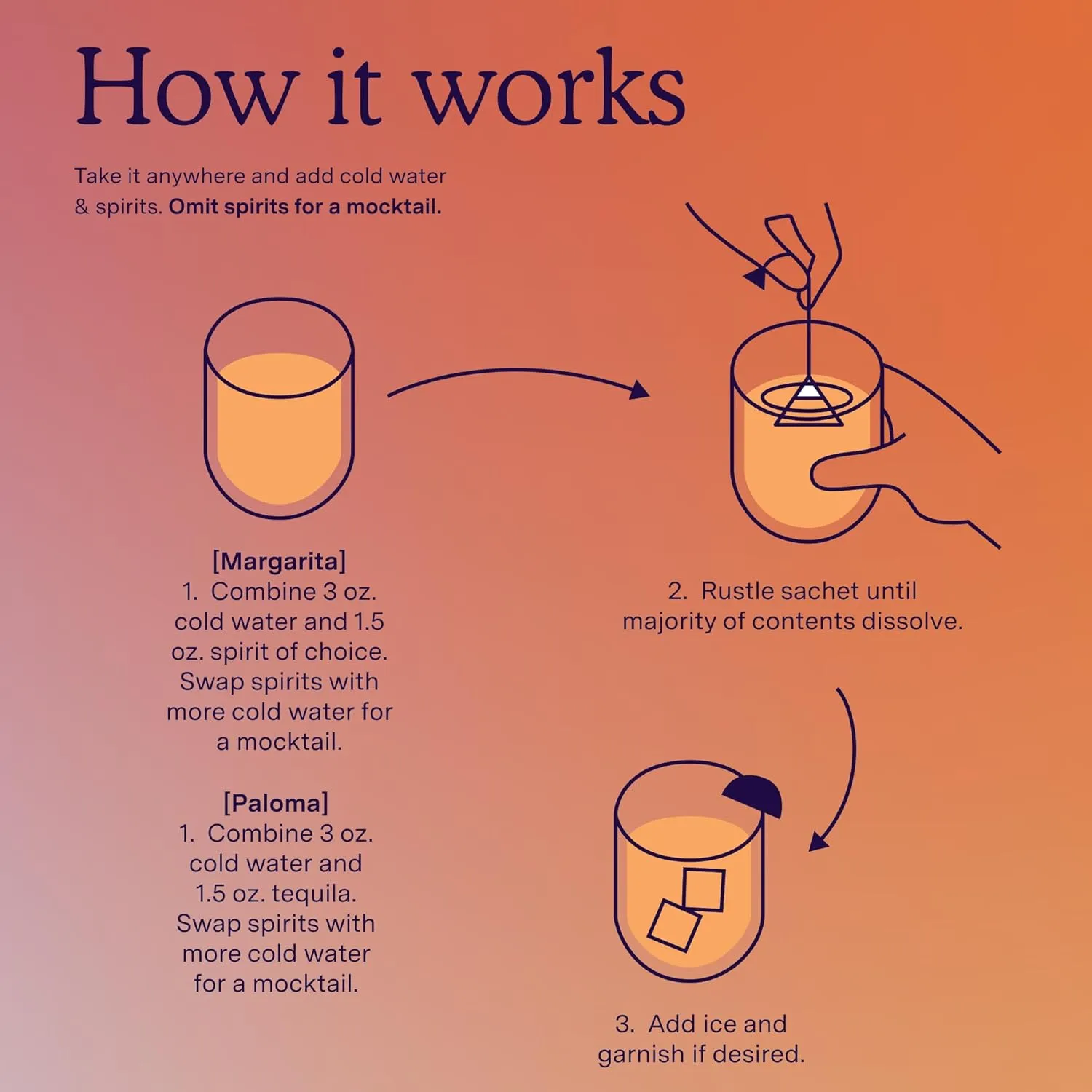 How it works

Take it anywhere and add cold water & spirits. Omit spirits for a mocktail.

[Margarita]
1. Combine 3 oz. cold water and 1.5 oz. spirit of choice. Swap spirits with more cold water for a mocktail.

[Paloma]
1. Combine 3 oz. cold water and 1.5 oz. tequila. Swap spirits with more cold water for a mocktail.

2. Rustle sachet until majority of contents dissolve.

3. Add ice and garnish if desired.