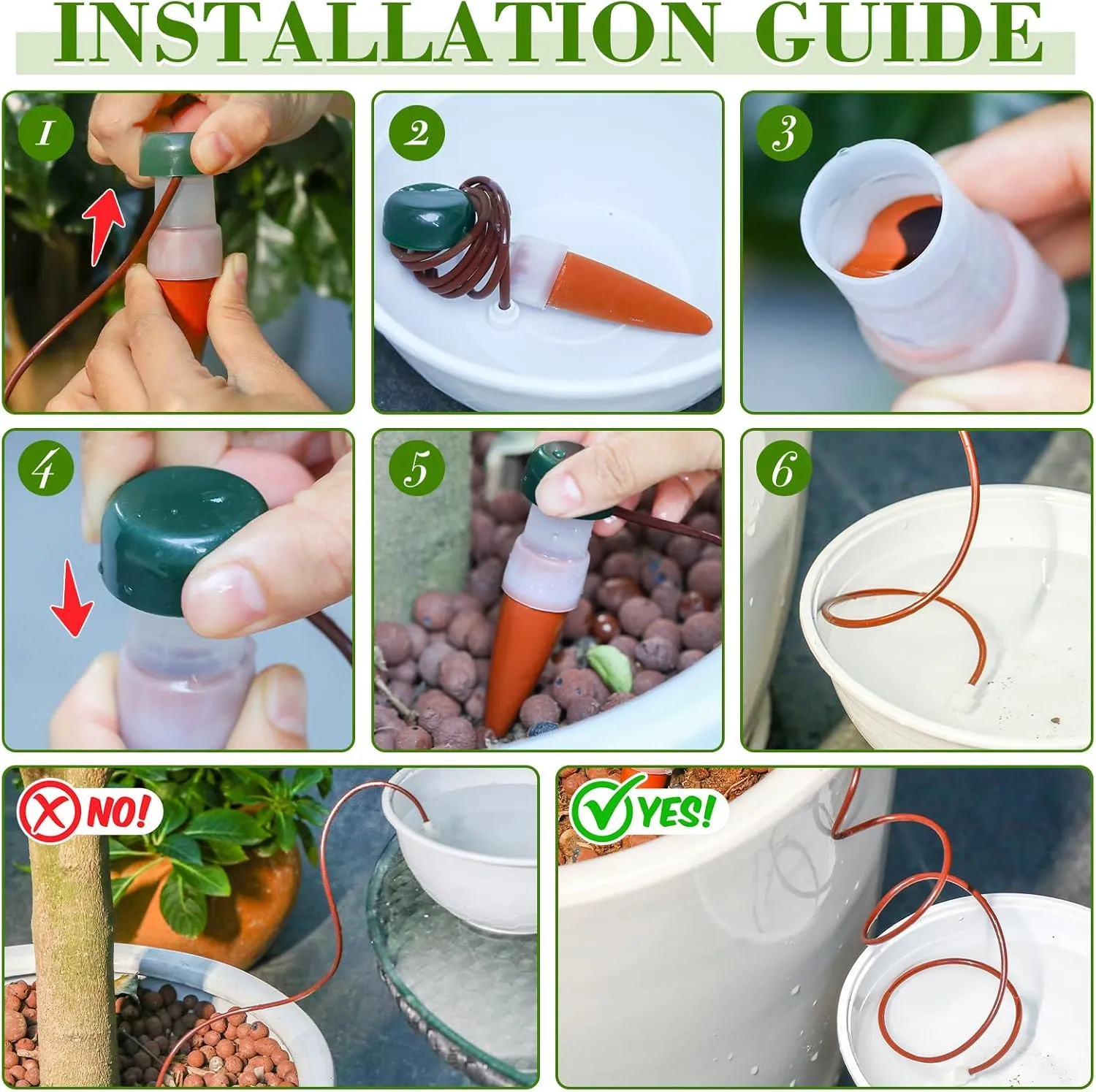 INSTALLATION GUIDE

1

2

3

4

5

6

NO!

YES!