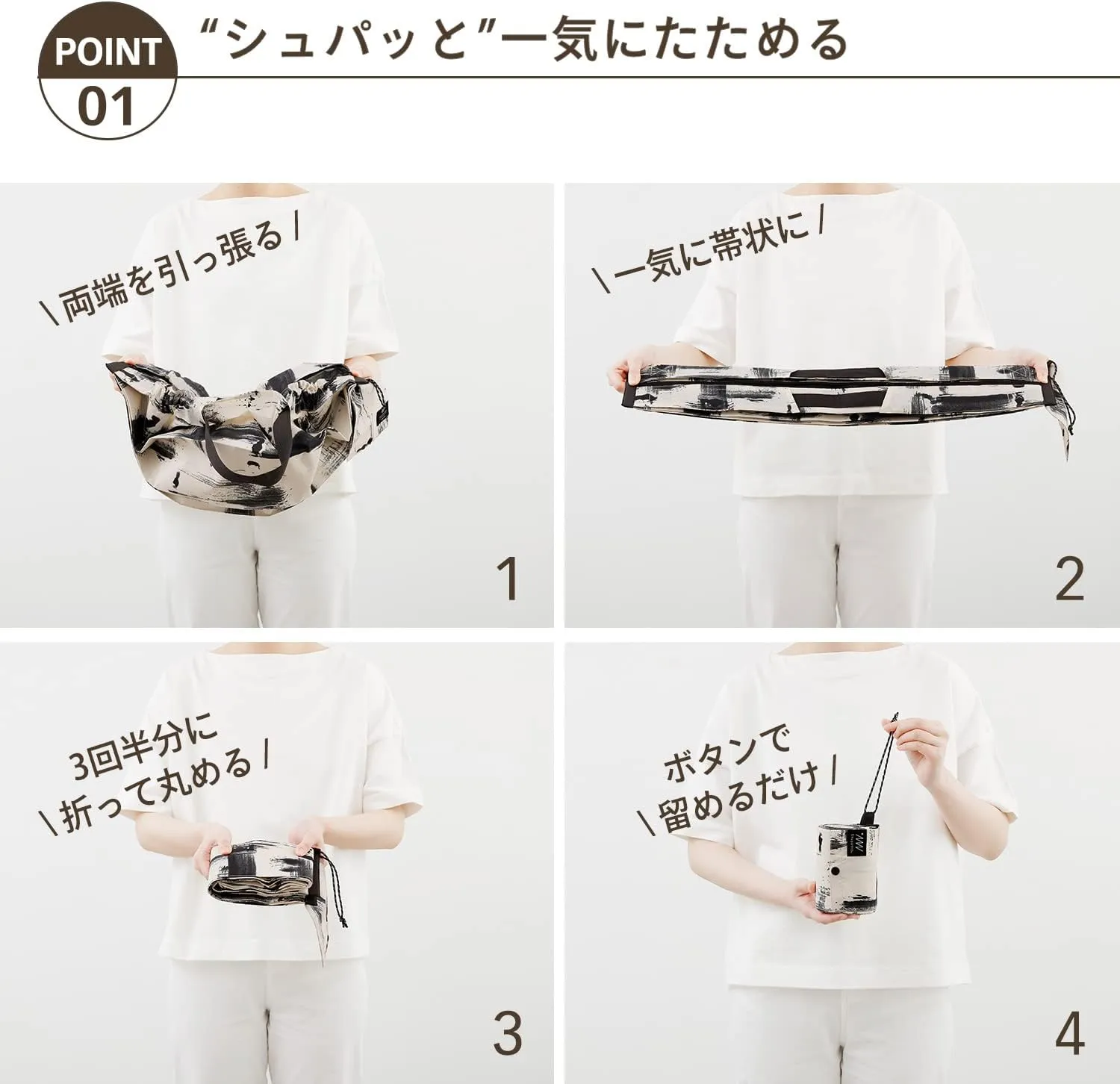 POINT 01

“シュパッと”一気にたためる

\ 両端を引っ張る /

1

\ 一気に帯状に /

2

3回半分に
\ 折って丸める /

3

ボタンで
\ 留めるだけ /

4