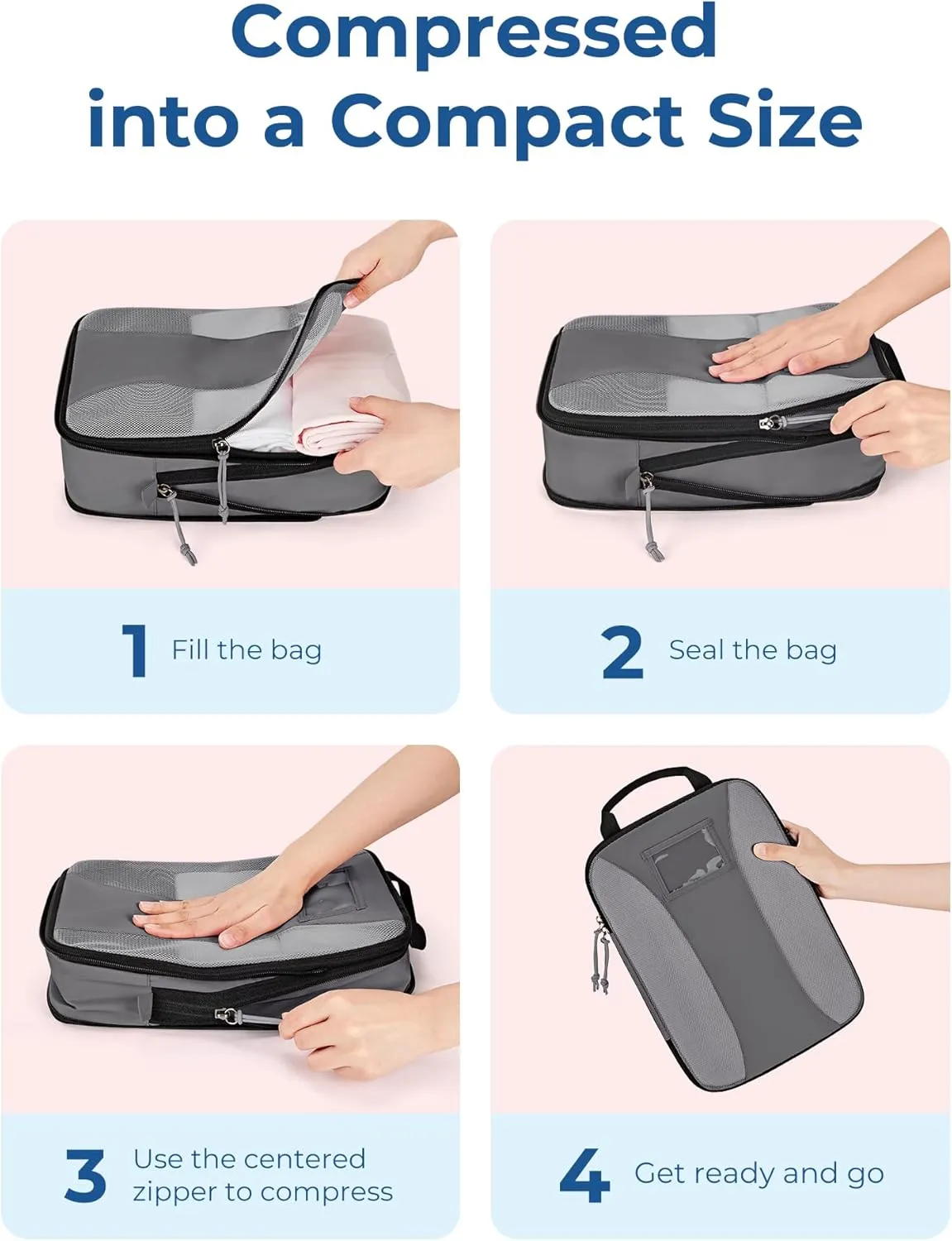 Compressed into a Compact Size

1 Fill the bag

2 Seal the bag

3 Use the centered zipper to compress

4 Get ready and go